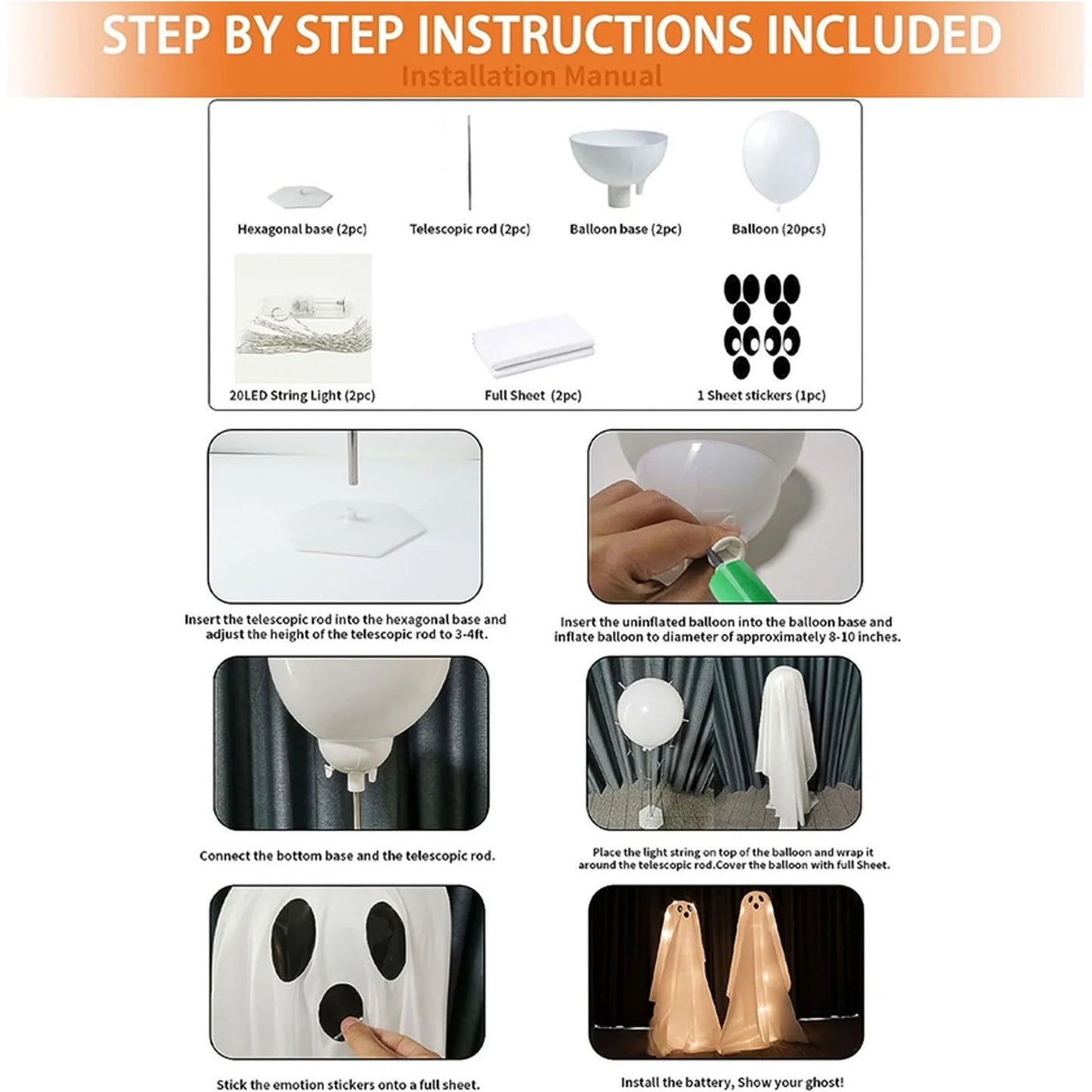 STEP BY STEP INSTRUCTIONS INCLUDED

Installation Manual

Hexagonal base (2pc)

Telescopic rod (2pc)

Balloon base (2pc)

Balloon (20pcs)

20LED String Light (2pc)

Full Sheet (2pc)

1 Sheet stickers (1pc)

Insert the telescopic rod into the hexagonal base and adjust the height of the telescopic rod to 3-4ft.

Insert the uninflated balloon into the balloon base and inflate balloon to diameter of approximately 8-10 inches.

Connect the bottom base and the telescopic rod.

Place the light string on top of the balloon and wrap it around the telescopic rod.Cover the balloon with full Sheet.

Stick the emotion stickers onto a full sheet.

Install the battery, Show your ghost!